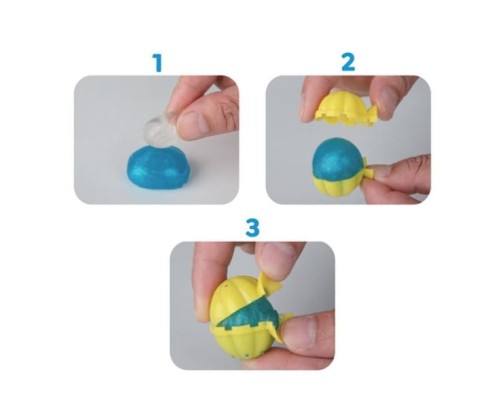 1

2

3